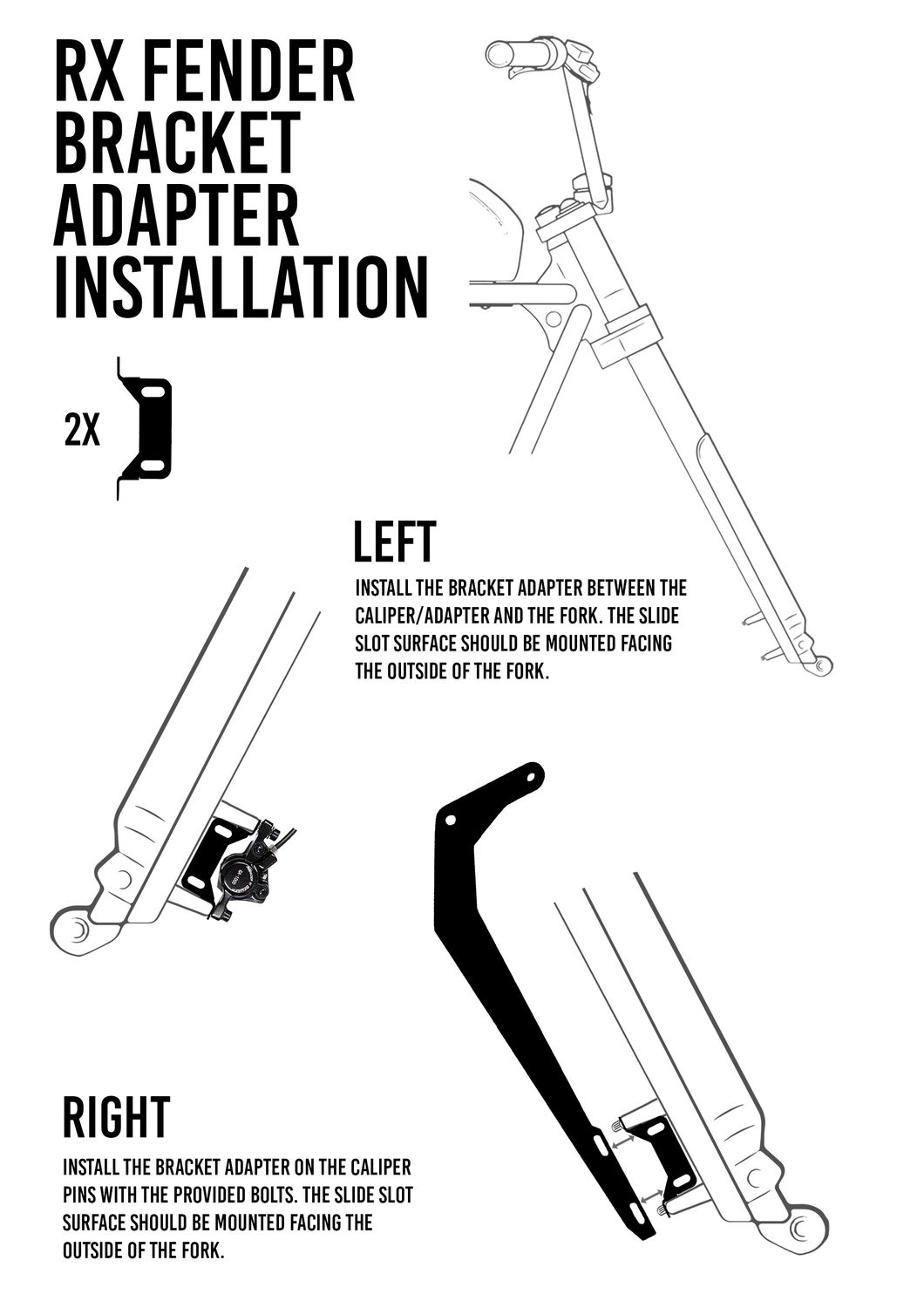 RX FENDER BRACKET ADAPTER INSTALLATION

2X

LEFT

INSTALL THE BRACKET ADAPTER BETWEEN THE CALIPER/ADAPTER AND THE FORK. THE SLIDE SLOT SURFACE SHOULD BE MOUNTED FACING THE OUTSIDE OF THE FORK.

RIGHT

INSTALL THE BRACKET ADAPTER ON THE CALIPER PINS WITH THE PROVIDED BOLTS. THE SLIDE SLOT SURFACE SHOULD BE MOUNTED FACING THE OUTSIDE OF THE FORK.